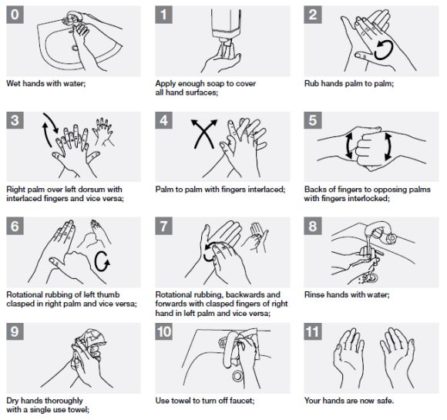 0

Wet hands with water;

1

Apply enough soap to cover all hand surfaces;

2

Rub hands palm to palm;

3

Right palm over left dorsum with interlaced fingers and vice versa;

4

Palm to palm with fingers interlaced;

5

Backs of fingers to opposing palms with fingers interlocked;

6

Rotational rubbing of left thumb clasped in right palm and vice versa;

7

Rotational rubbing, backwards and forwards with clasped fingers of right hand in left palm and vice versa;

8

Rinse hands with water;

9

Dry hands thoroughly with a single use towel;

10

Use towel to turn off faucet;

11

Your hands are now safe.