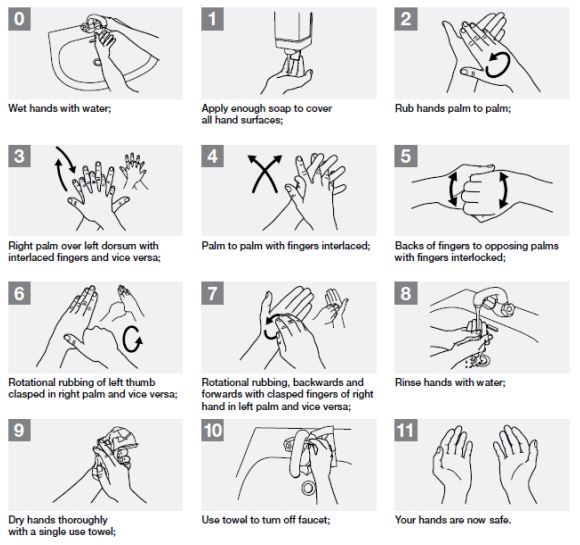 0

Wet hands with water;

1

Apply enough soap to cover all hand surfaces;

2

Rub hands palm to palm;

3

Right palm over left dorsum with interlaced fingers and vice versa;

4

Palm to palm with fingers interlaced;

5

Backs of fingers to opposing palms with fingers interlocked;

6

Rotational rubbing of left thumb clasped in right palm and vice versa;

7

Rotational rubbing, backwards and forwards with clasped fingers of right hand in left palm and vice versa;

8

Rinse hands with water;

9

Dry hands thoroughly with a single use towel;

10

Use towel to turn off faucet;

11

Your hands are now safe.