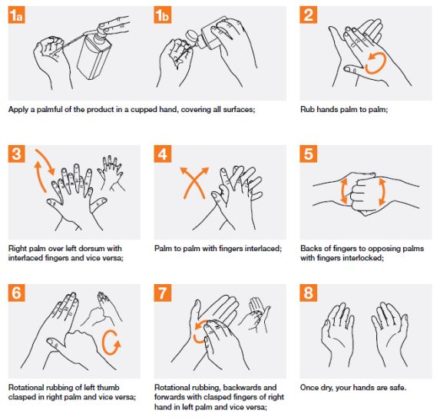 1a

1b

Apply a palmful of the product in a cupped hand, covering all surfaces;

2

Rub hands palm to palm;

3

Right palm over left dorsum with interlaced fingers and vice versa;

4

Palm to palm with fingers interlaced;

5

Backs of fingers to opposing palms with fingers interlocked;

6

Rotational rubbing of left thumb clasped in right palm and vice versa;

7

Rotational rubbing, backwards and forwards with clasped fingers of right hand in left palm and vice versa;

8

Once dry, your hands are safe.