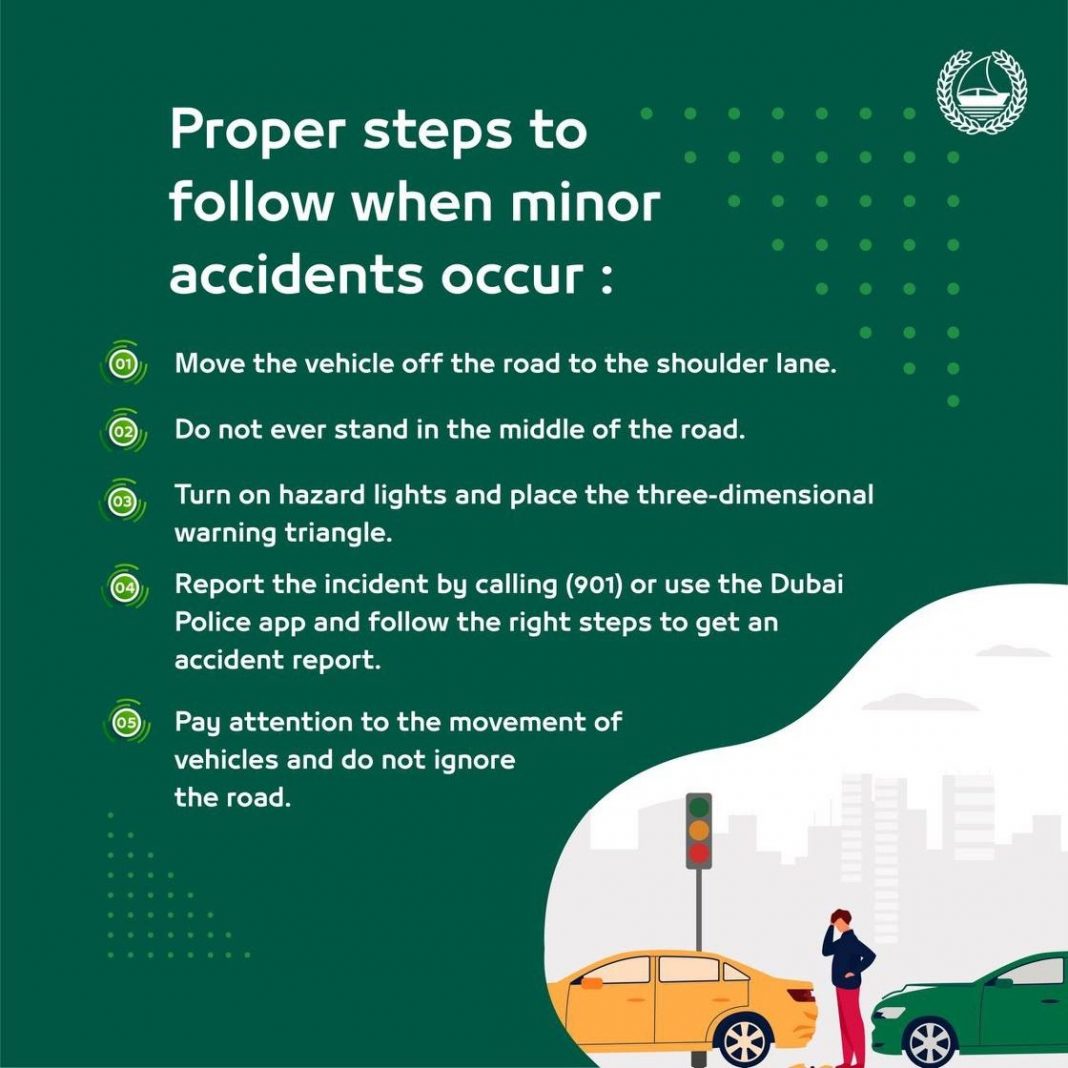 Proper steps to follow when minor accidents occur :

01 Move the vehicle off the road to the shoulder lane.

02 Do not ever stand in the middle of the road.

03 Turn on hazard lights and place the three-dimensional warning triangle.

04 Report the incident by calling (901) or use the Dubai Police app and follow the right steps to get an accident report.

05 Pay attention to the movement of vehicles and do not ignore the road.